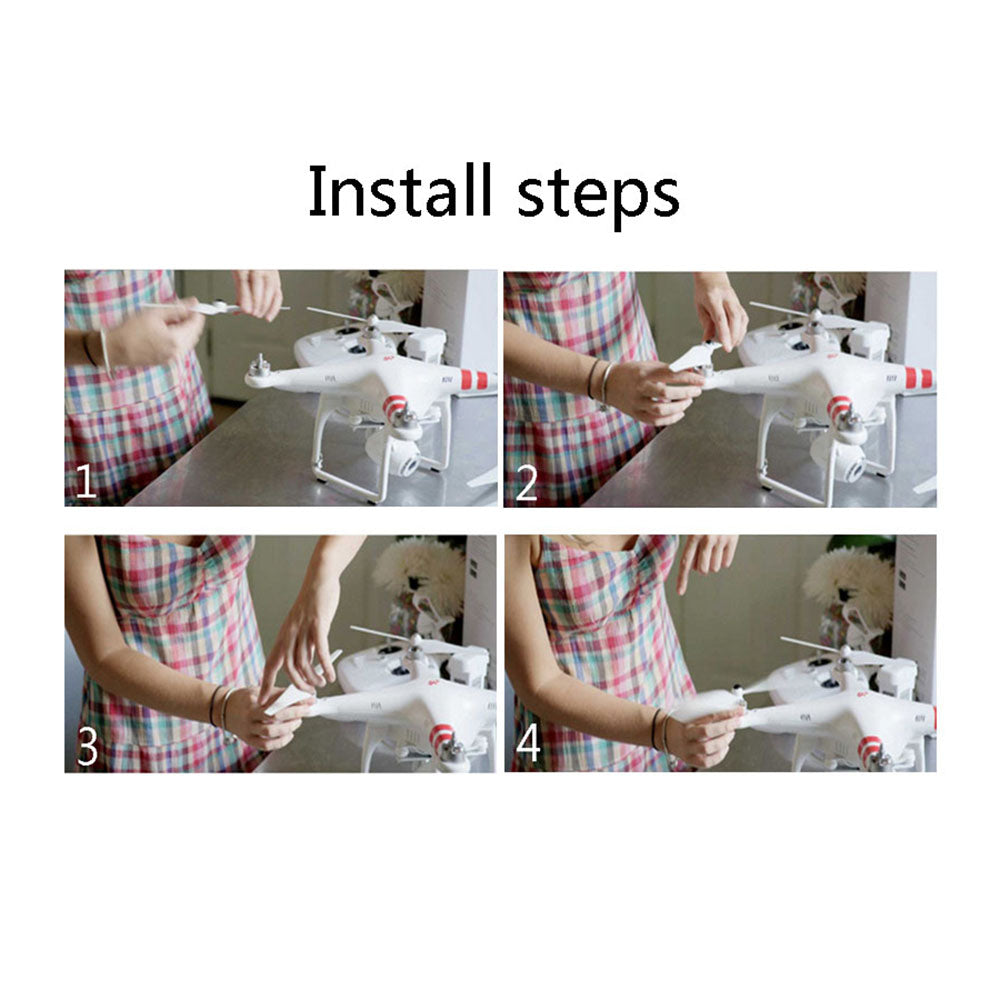 Install steps

1

2

3

4